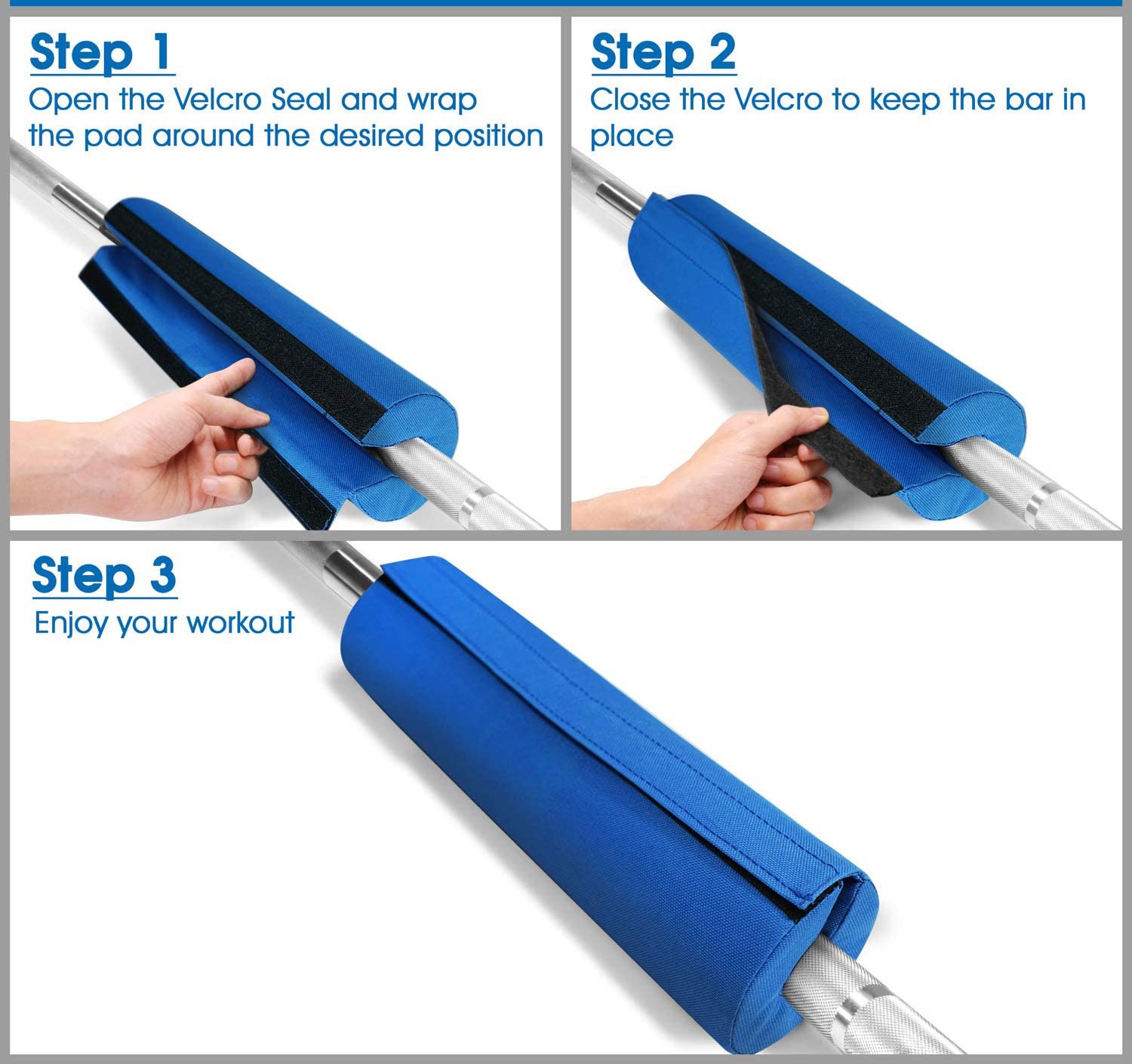 Step 1
Open the Velcro Seal and wrap the pad around the desired position

Step 2
Close the Velcro to keep the bar in place

Step 3
Enjoy your workout